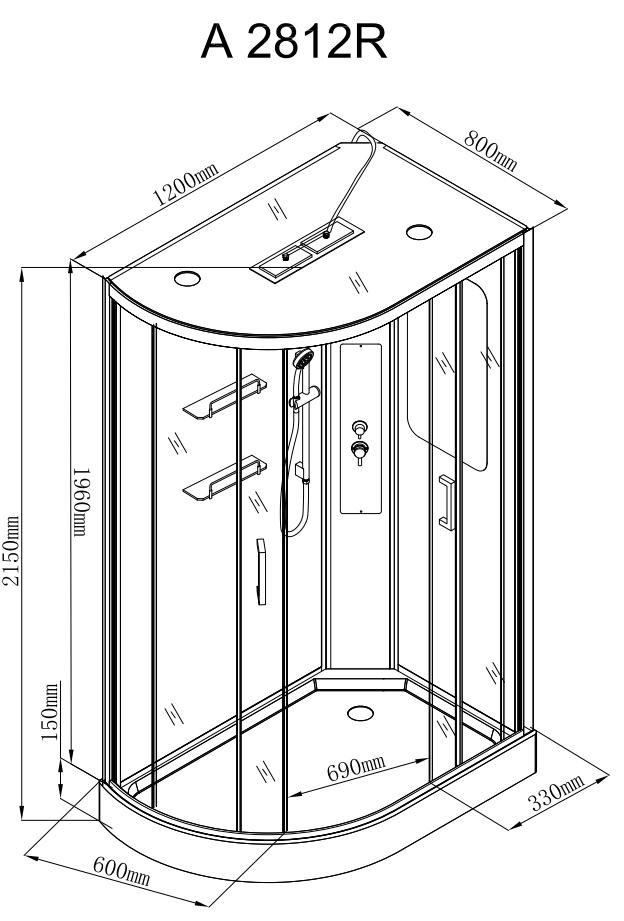 A 2812R

1200mm

800mm

2150mm

1960mm

150mm

690mm

330mm

600mm