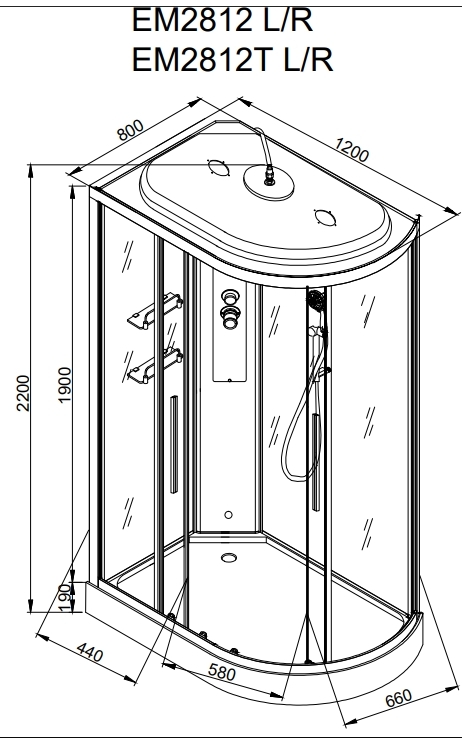 EM2812 L/R
EM2812T L/R

800
1200
2200
1900
190
440
580
660