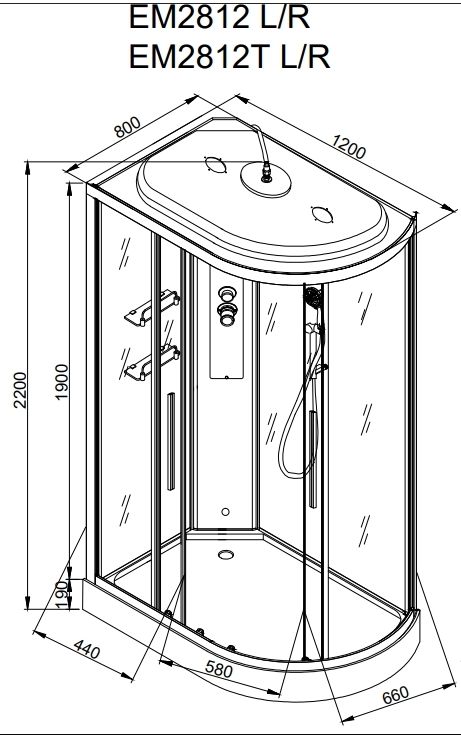 EM2812 L/R
EM2812T L/R

800
1200
2200
1900
190
440
580
660