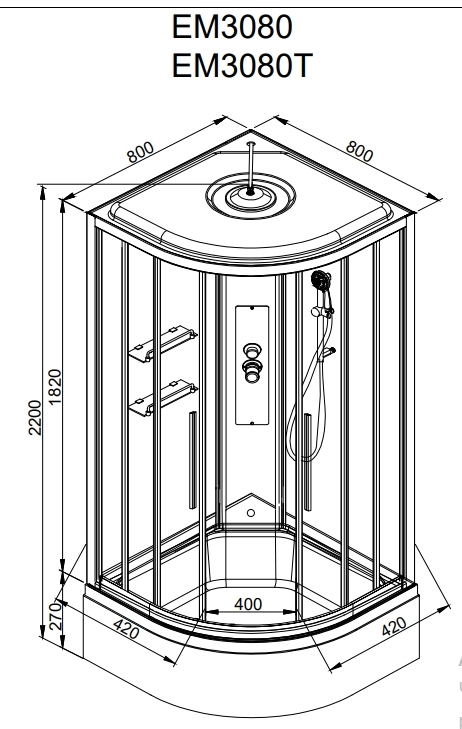 EM3080
EM3080T

800
800
2200
1820
270
420
400
420