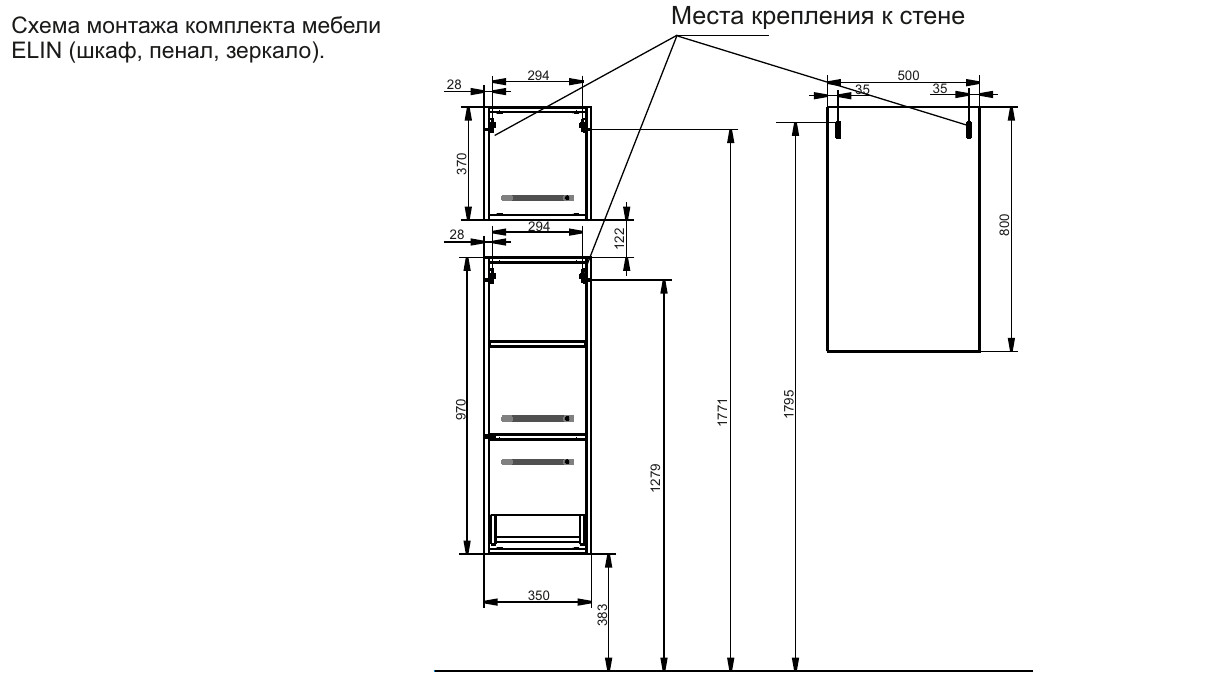 Схема монтажа комплекта мебели ELIN (шкаф, пенал, зеркало).

Места крепления к стене

28
294
370
28
294
122
970
350
383
1279
1771
1795
500
35
35
800